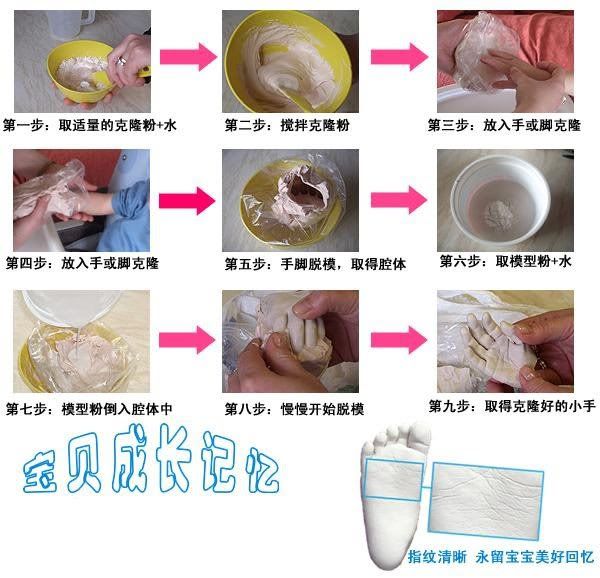 第一步：取适量的克隆粉+水

第二步：搅拌克隆粉

第三步：放入手或脚克隆

第四步：放入手或脚克隆

第五步：手脚脱模，取得腔体

第六步：取模型粉+水

第七步：模型粉倒入腔体中

第八步：慢慢开始脱模

第九步：取得克隆好的小手

宝贝成长记忆

指纹清晰 永留宝宝美好回忆